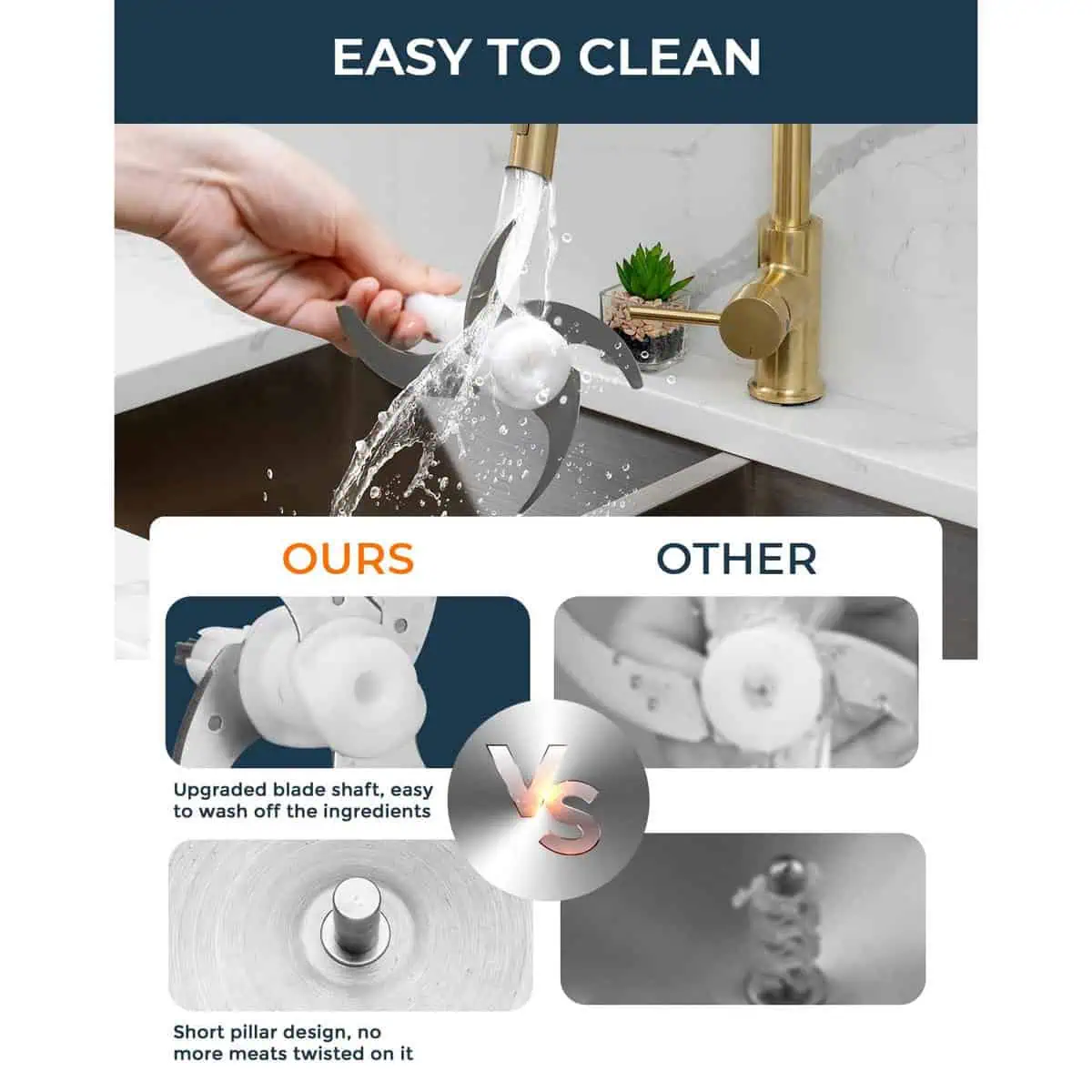 EASY TO CLEAN

OURS

OTHER

Upgraded blade shaft, easy to wash off the ingredients

VS

Short pillar design, no more meats twisted on it