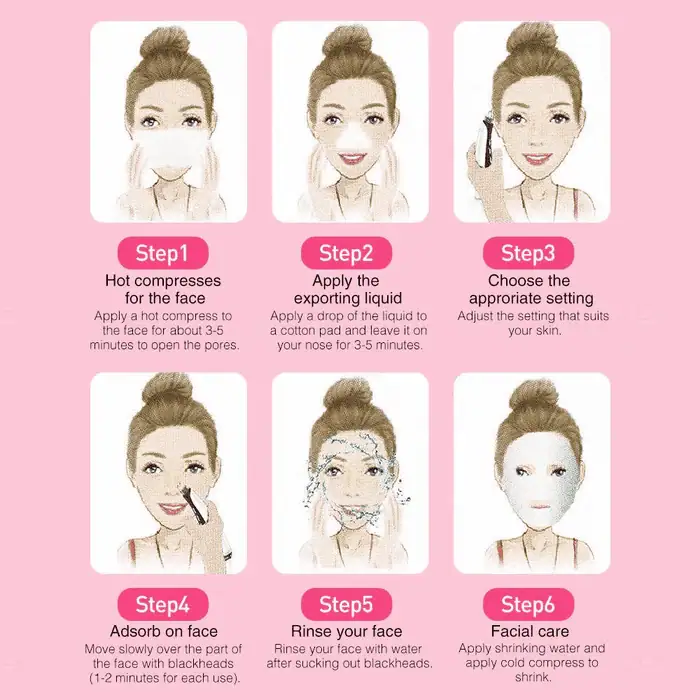 Step1
Hot compresses for the face
Apply a hot compress to the face for about 3-5 minutes to open the pores.

Step2
Apply the exporting liquid
Apply a drop of the liquid to a cotton pad and leave it on your nose for 3-5 minutes.

Step3
Choose the approriate setting
Adjust the setting that suits your skin.

Step4
Adsorb on face
Move slowly over the part of the face with blackheads (1-2 minutes for each use).

Step5
Rinse your face
Rinse your face with water after sucking out blackheads.

Step6
Facial care
Apply shrinking water and apply cold compress to shrink.